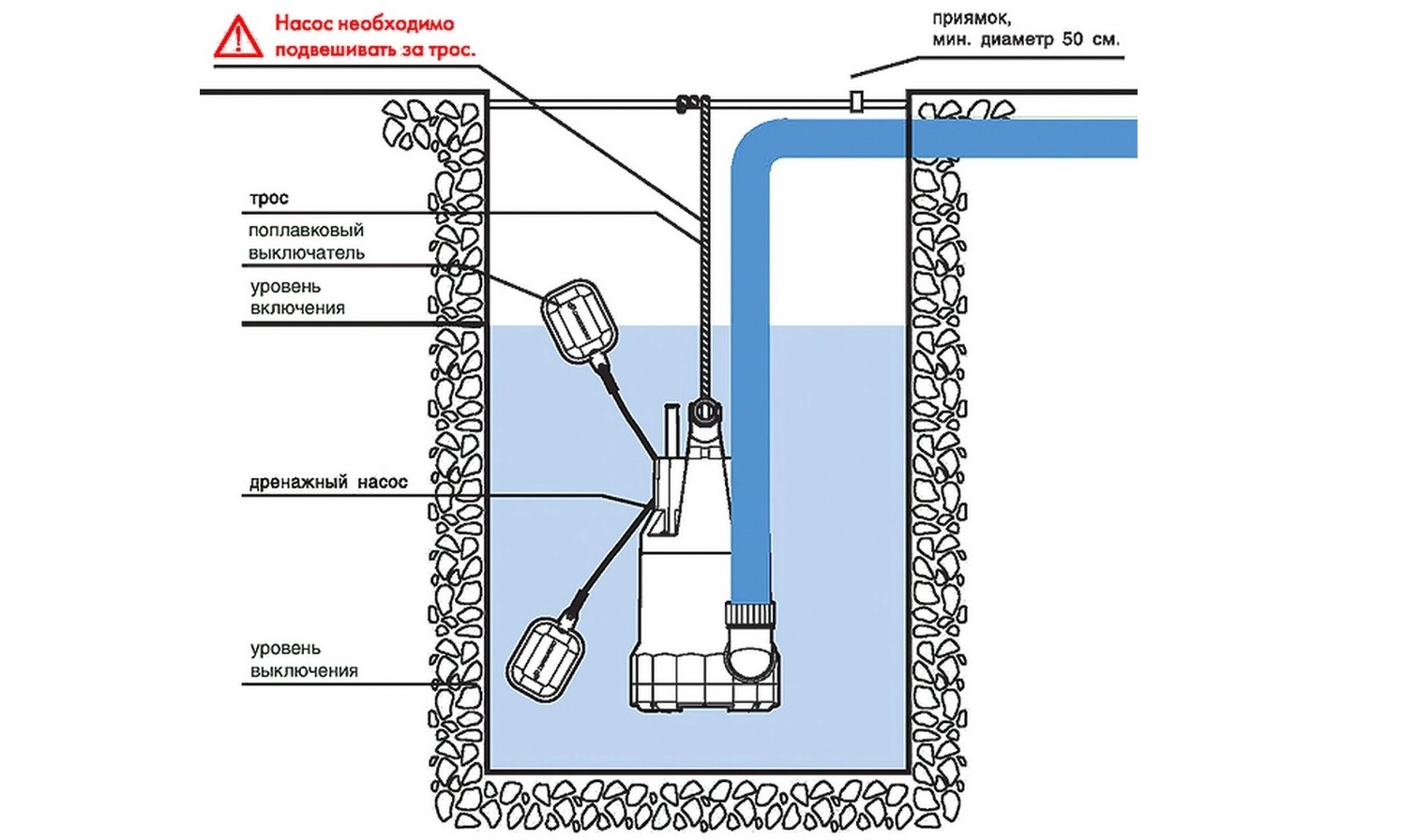 Насос необходимо подвешивать за трос.

приямок,
мин. диаметр 50 см.

трос

поплавковый выключатель

уровень включения

дренажный насос

уровень выключения