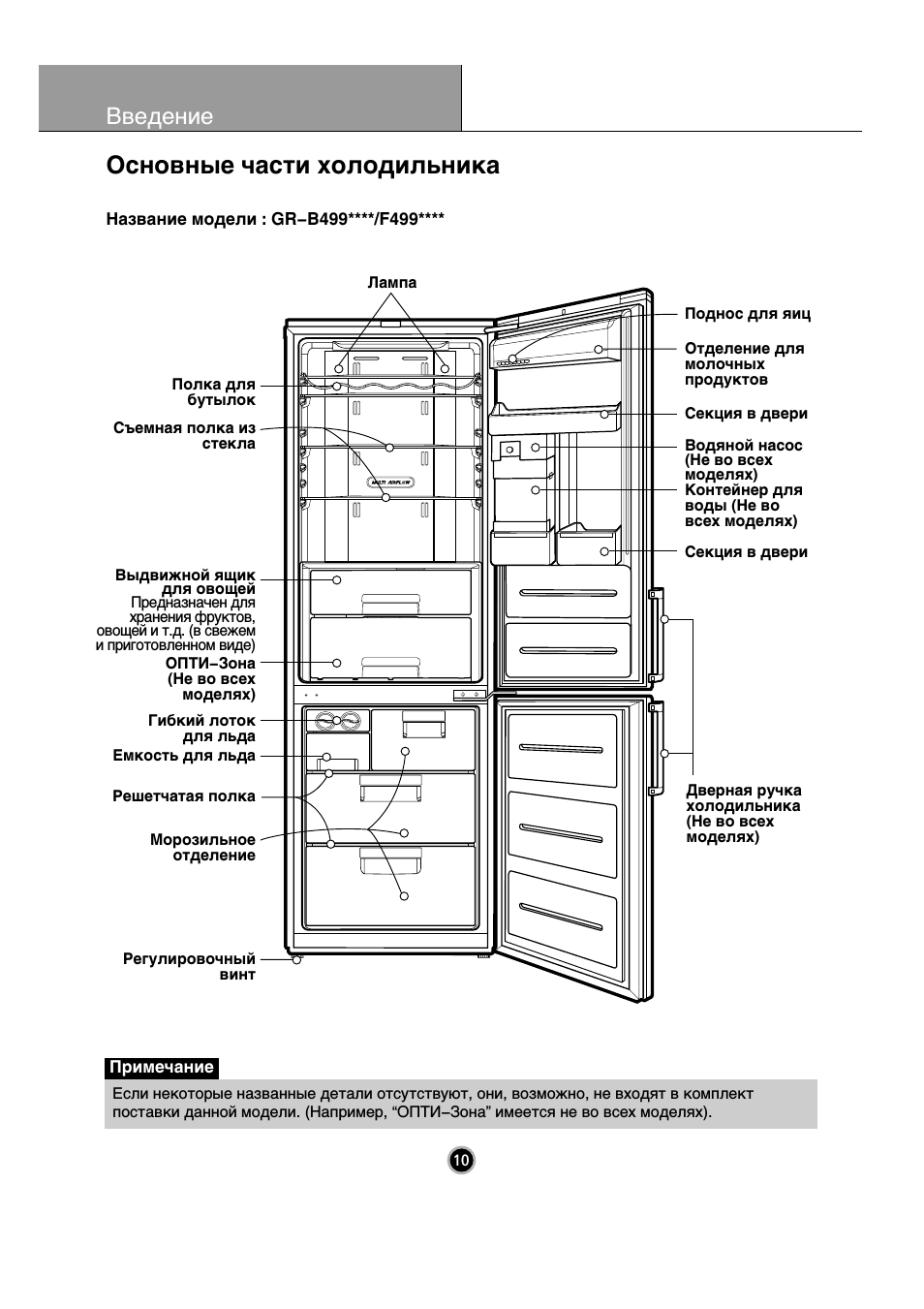 Введение

Основные части холодильника

Название модели : GR–B499****/F499****

Лампа

Полка для бутылок

Съемная полка из стекла

MULTI AIRFLOW

Выдвижной ящик для овощей
Предназначен для хранения фруктов, овощей и т.д. (в свежем и приготовленном виде)

ОПТИ–Зона (Не во всех моделях)

Гибкий лоток для льда

Емкость для льда

Решетчатая полка

Морозильное отделение

Регулировочный винт

Поднос для яиц

Отделение для молочных продуктов

Секция в двери

Водяной насос (Не во всех моделях)

Контейнер для воды (Не во всех моделях)

Секция в двери

Дверная ручка холодильника (Не во всех моделях)

Примечание

Если некоторые названные детали отсутствуют, они, возможно, не входят в комплект поставки данной модели. (Например, “ОПТИ–Зона” имеется не во всех моделях).

10