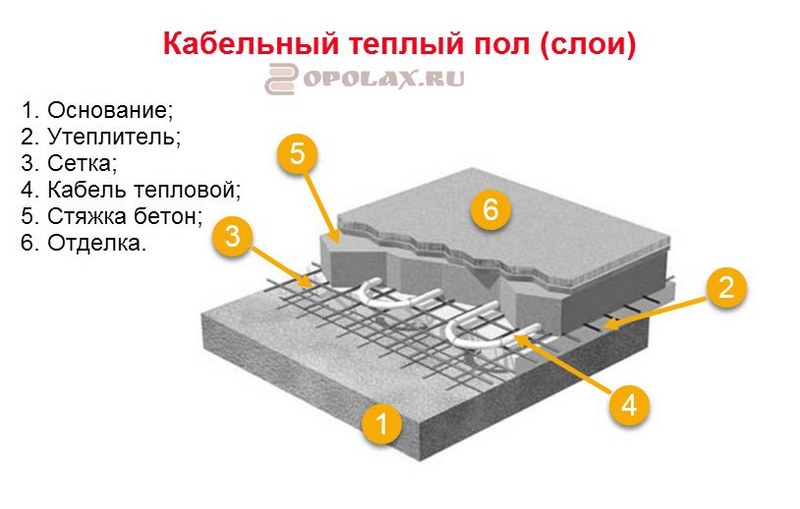 Кабельный теплый пол (слои)

OPOLAX.RU

1. Основание;
2. Утеплитель;
3. Сетка;
4. Кабель тепловой;
5. Стяжка бетон;
6. Отделка.

5
6
3
2
4
1