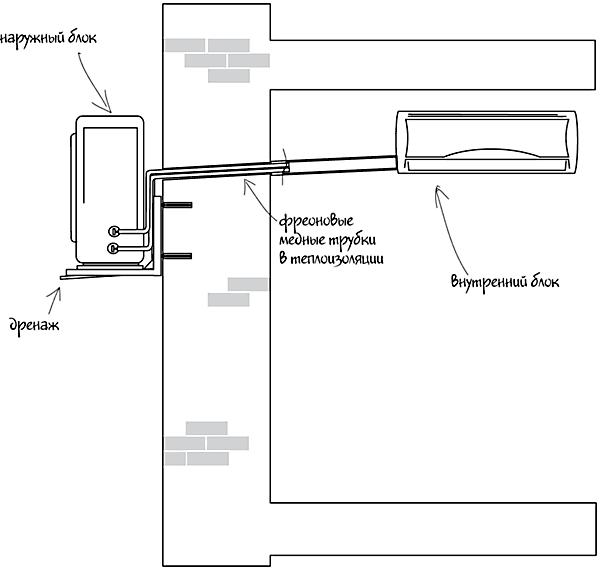 наружный блок

фреоновые медные трубки в теплоизоляции

внутренний блок

дренаж