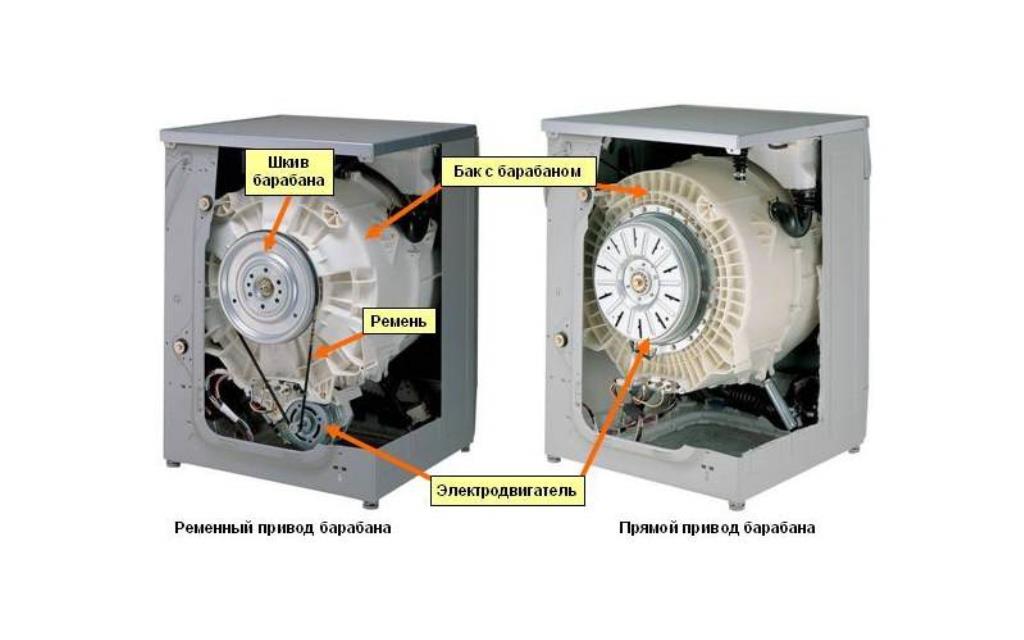 Шкив барабана

Бак с барабаном

Ремень

Электродвигатель

Ременный привод барабана

Прямой привод барабана