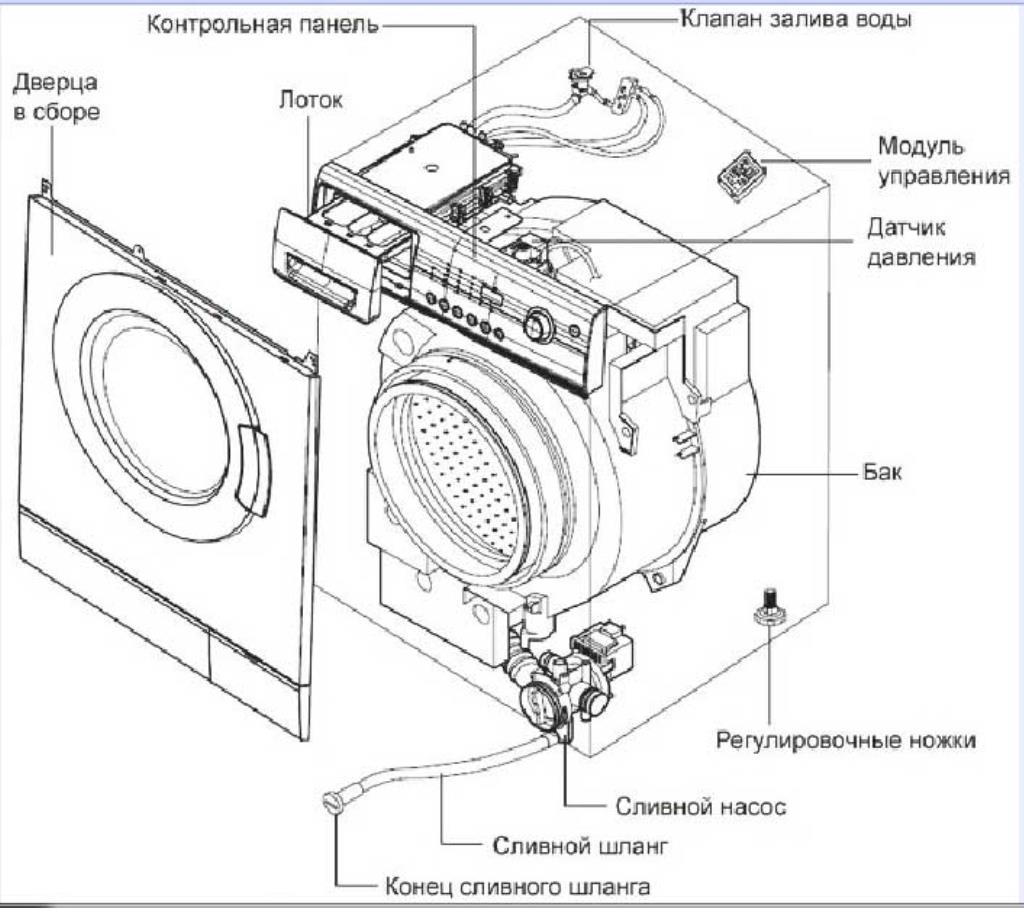 Контрольная панель
Клапан залива воды
Дверца в сборе
Лоток
Модуль управления
Датчик давления
Бак
Регулировочные ножки
Сливной насос
Сливной шланг
Конец сливного шланга