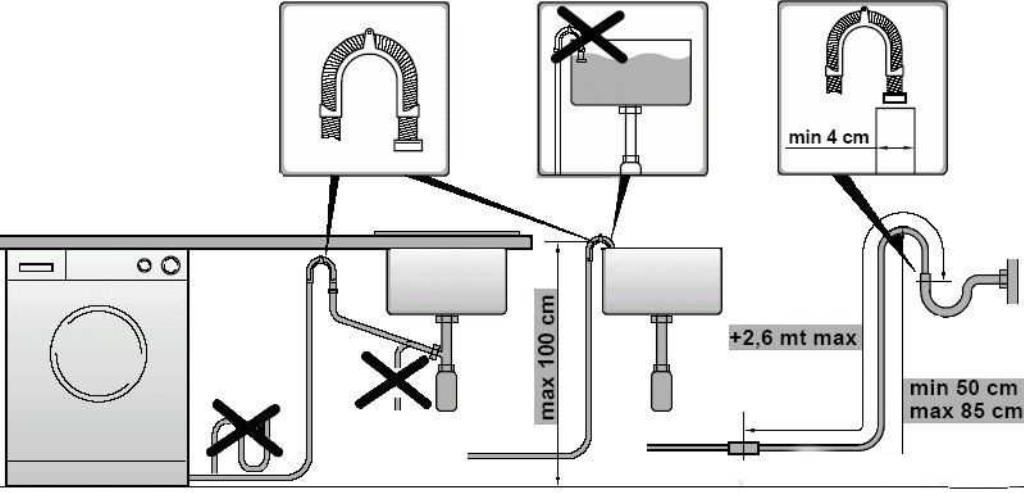 min 4 cm

max 100 cm

+2,6 mt max

min 50 cm
max 85 cm